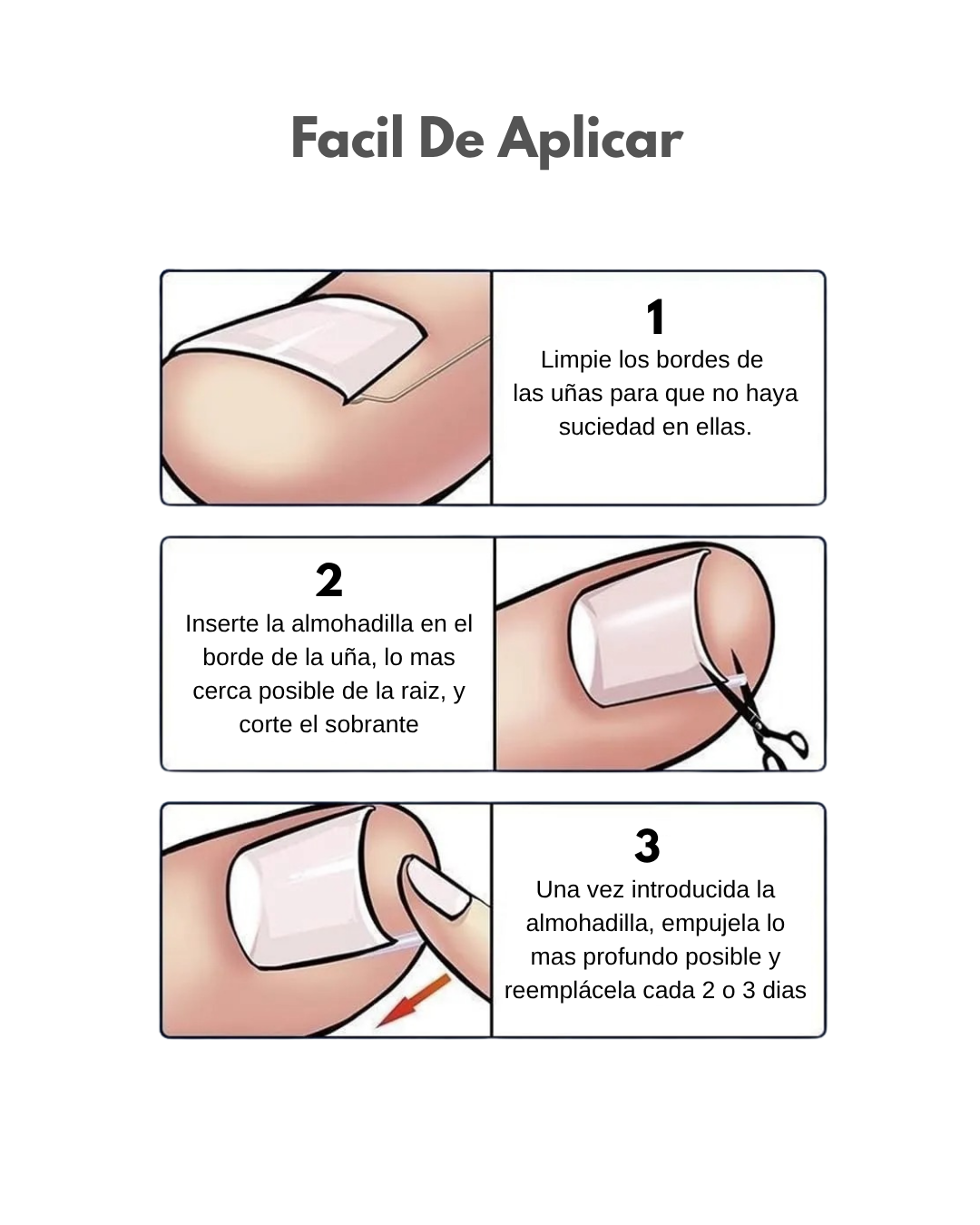 Facil De Aplicar

1
Limpie los bordes de las uñas para que no haya suciedad en ellas.

2
Inserte la almohadilla en el borde de la uña, lo mas cerca posible de la raiz, y corte el sobrante

3
Una vez introducida la almohadilla, empujela lo mas profundo posible y reemplácela cada 2 o 3 dias